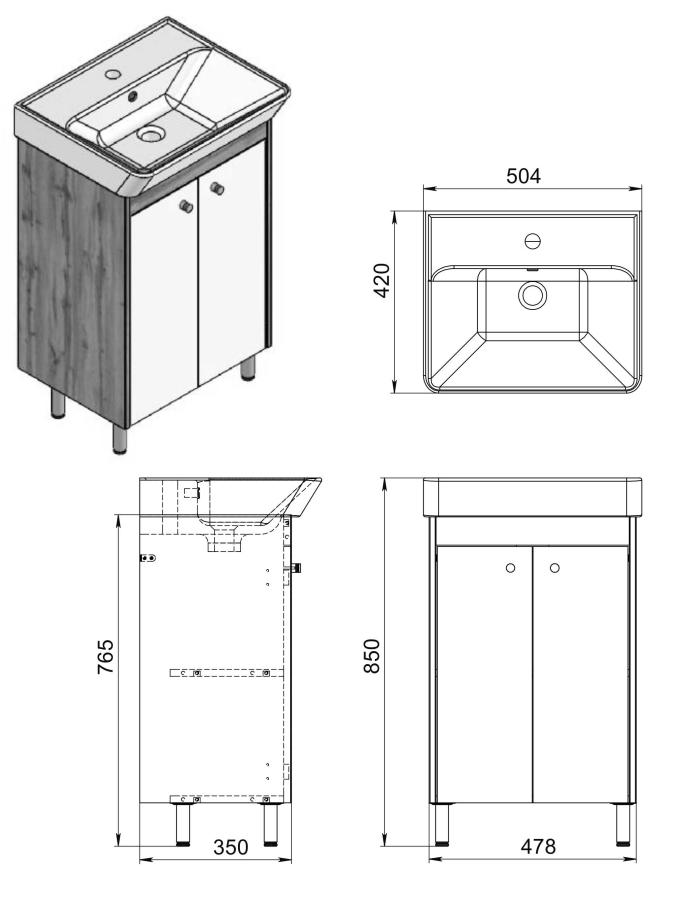 504

420

765

350

850

478